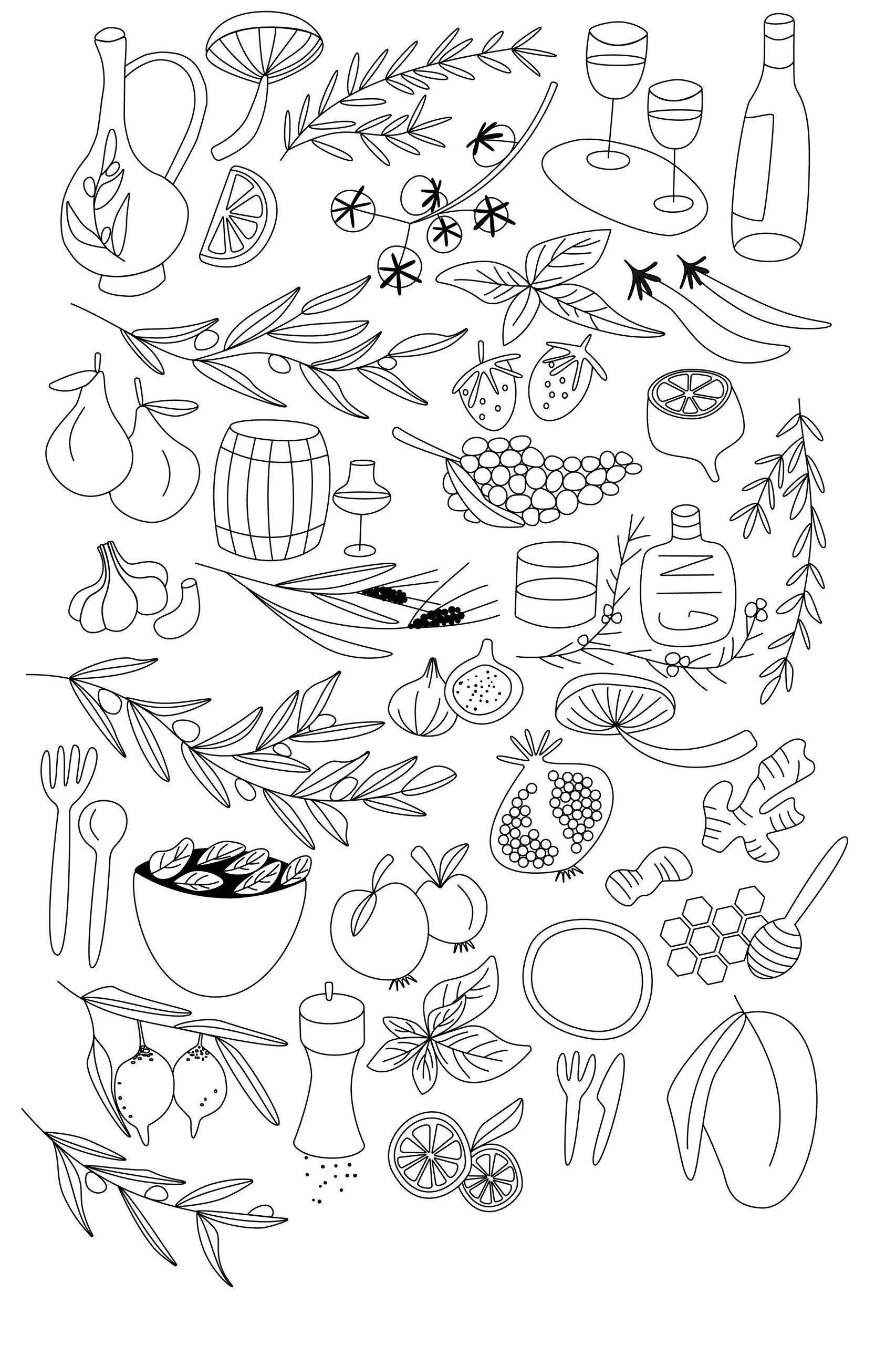 GIN